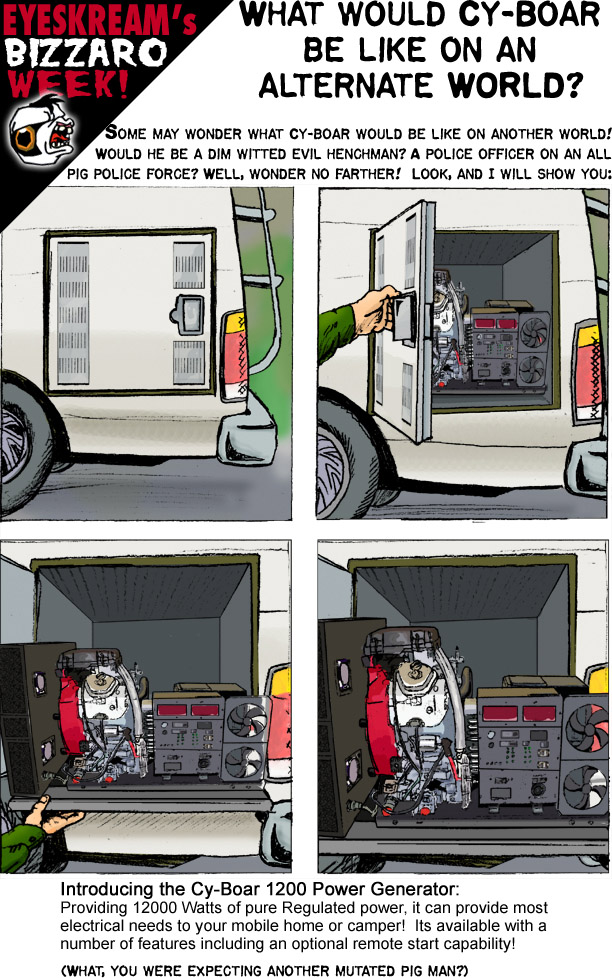 EYESKREAM's BIZZARO WEEK!

WHAT WOULD CY-BOAR BE LIKE ON AN ALTERNATE WORLD?

SOME MAY WONDER WHAT CY-BOAR WOULD BE LIKE ON ANOTHER WORLD! WOULD HE BE A DIM WITTED EVIL HENCHMAN? A POLICE OFFICER ON AN ALL PIG POLICE FORCE? WELL, WONDER NO FARTHER! LOOK, AND I WILL SHOW YOU:

Introducing the Cy-Boar 1200 Power Generator:
Providing 12000 Watts of pure Regulated power, it can provide most electrical needs to your mobile home or camper! Its available with a number of features including an optional remote start capability!

(WHAT, YOU WERE EXPECTING ANOTHER MUTATED PIG MAN?)